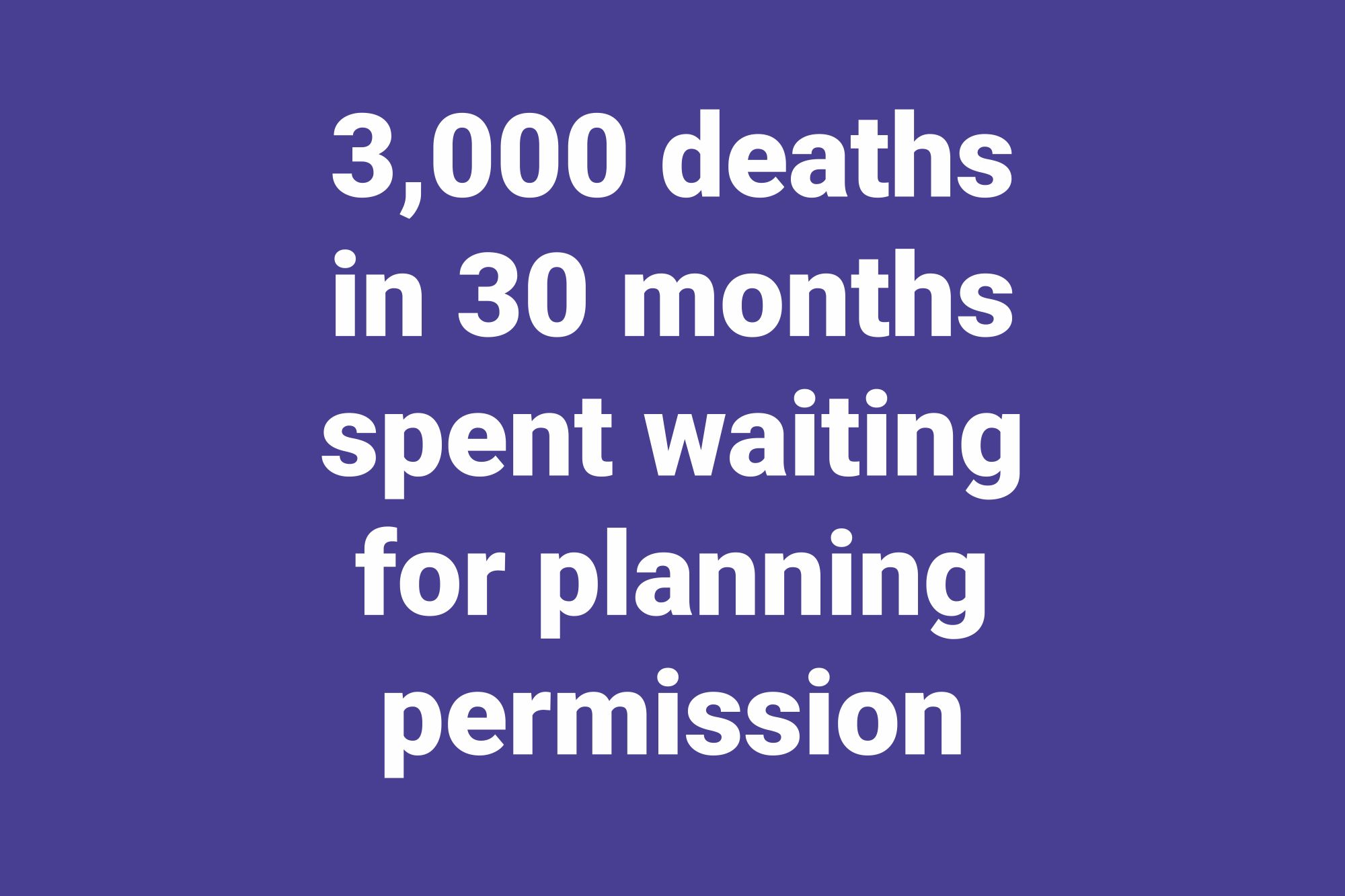 3,000 deaths in 30 months spent waiting for planning permission